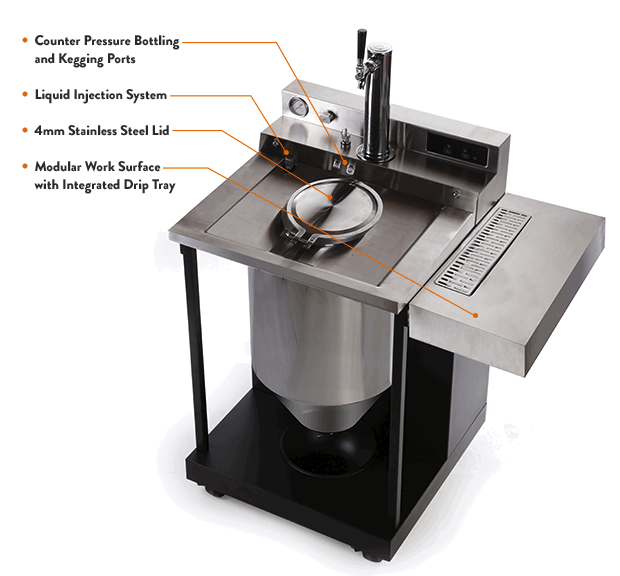 • Counter Pressure Bottling and Kegging Ports

• Liquid Injection System

• 4mm Stainless Steel Lid

• Modular Work Surface with Integrated Drip Tray