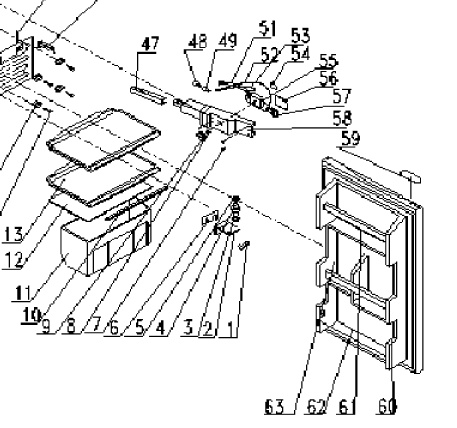 47
48
49
51
52
53
54
55
56
57
58
59
13
12
11
10
9
8
7
6
5
4
3
2
1
63
62
61
60