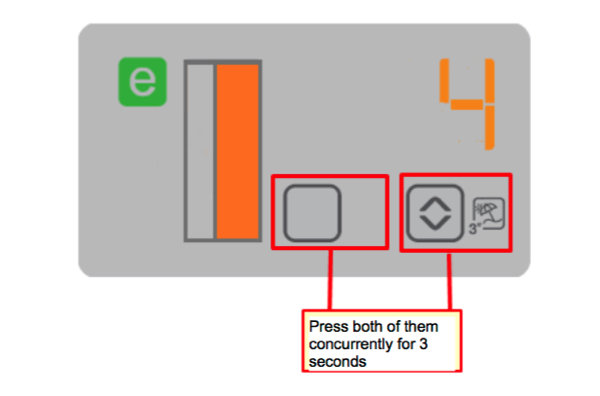 e

4

3"

Press both of them concurrently for 3 seconds